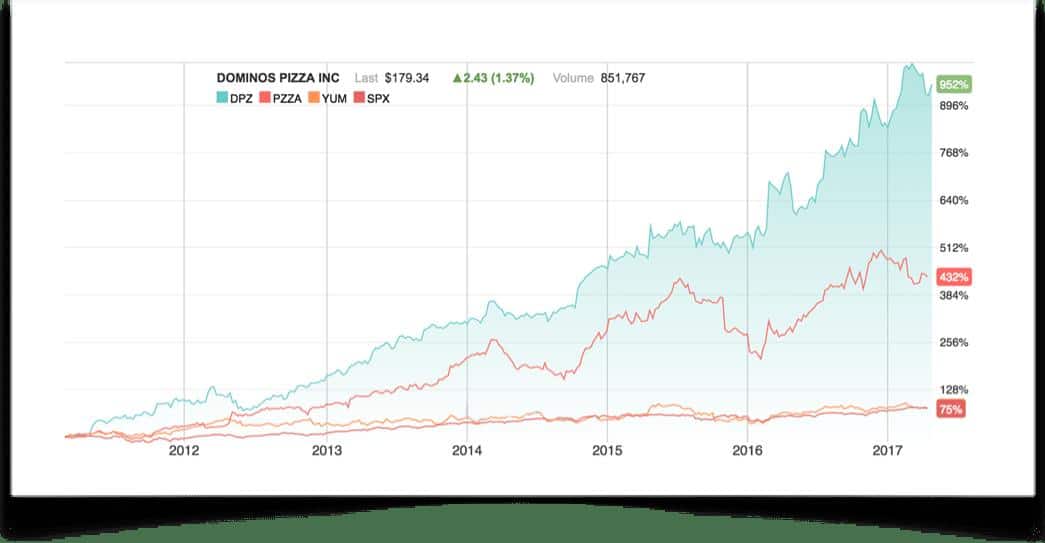 DOMINOS PIZZA INC Last $179.34 ▲2.43 (1.37%) Volume 851,767

DPZ PZZA YUM SPX

952%
896%
768%
640%
512%
432%
384%
256%
128%
75%

2012 2013 2014 2015 2016 2017